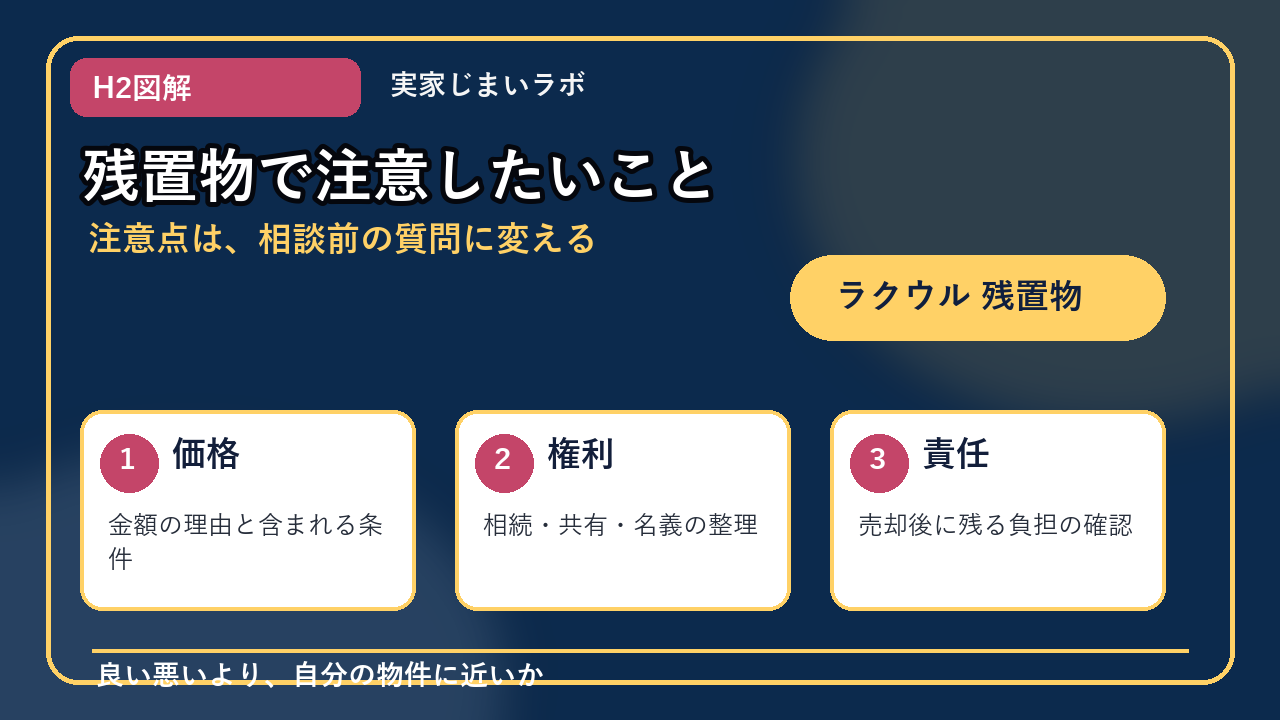 H2図解

実家じまいラボ

残置物で注意したいこと

注意点は、相談前の質問に変える

ラクウル 残置物

1 価格

金額の理由と含まれる条件

2 権利

相続・共有・名義の整理

3 責任

売却後に残る負担の確認

良い悪いより、自分の物件に近いか